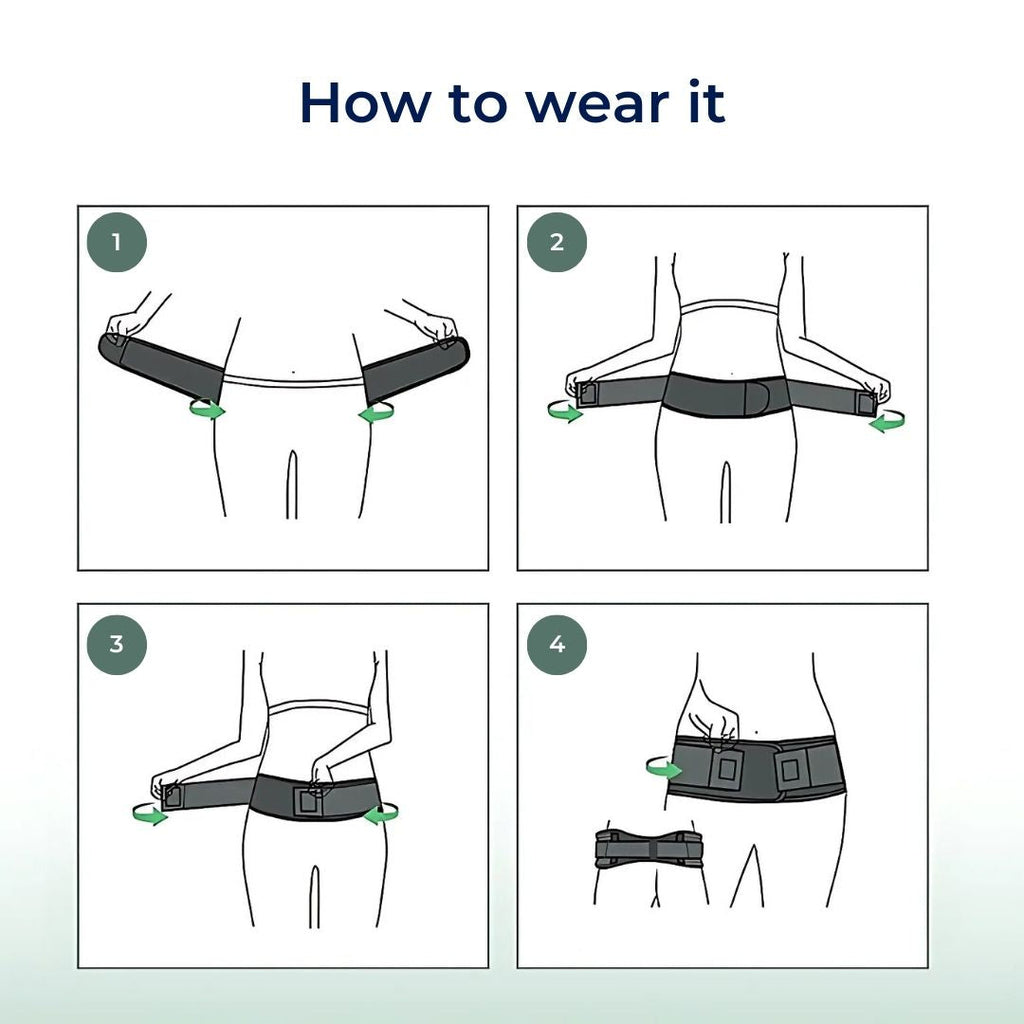 How to wear it

1

2

3

4