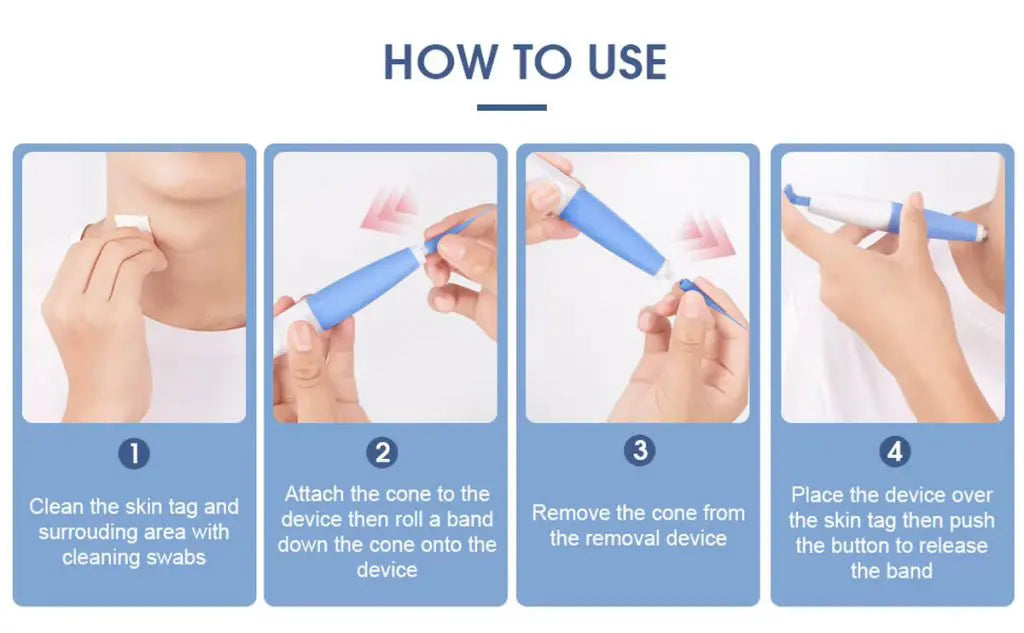 HOW TO USE

1

Clean the skin tag and surrouding area with cleaning swabs

2

Attach the cone to the device then roll a band down the cone onto the device

3

Remove the cone from the removal device

4

Place the device over the skin tag then push the button to release the band