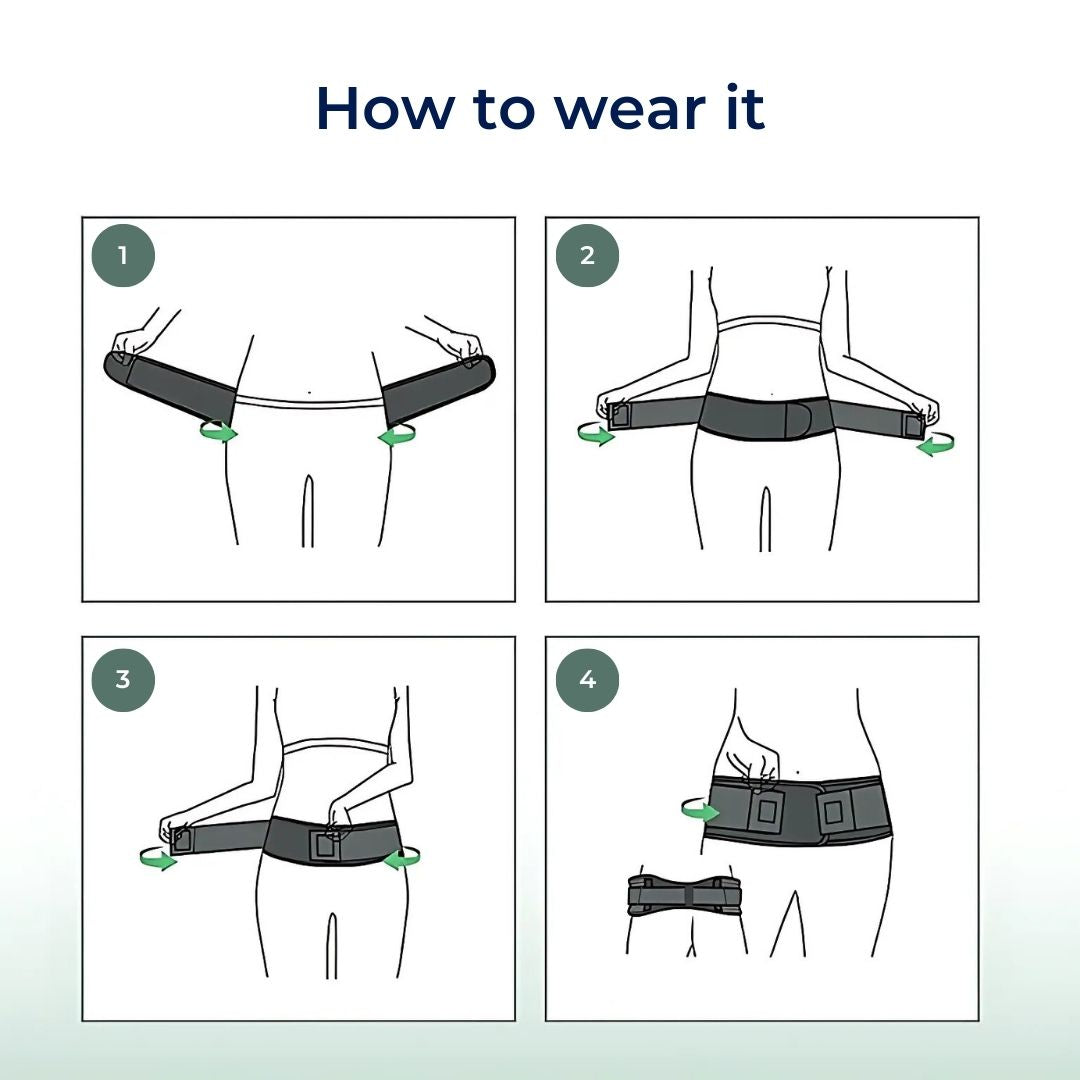 How to wear it

1

2

3

4