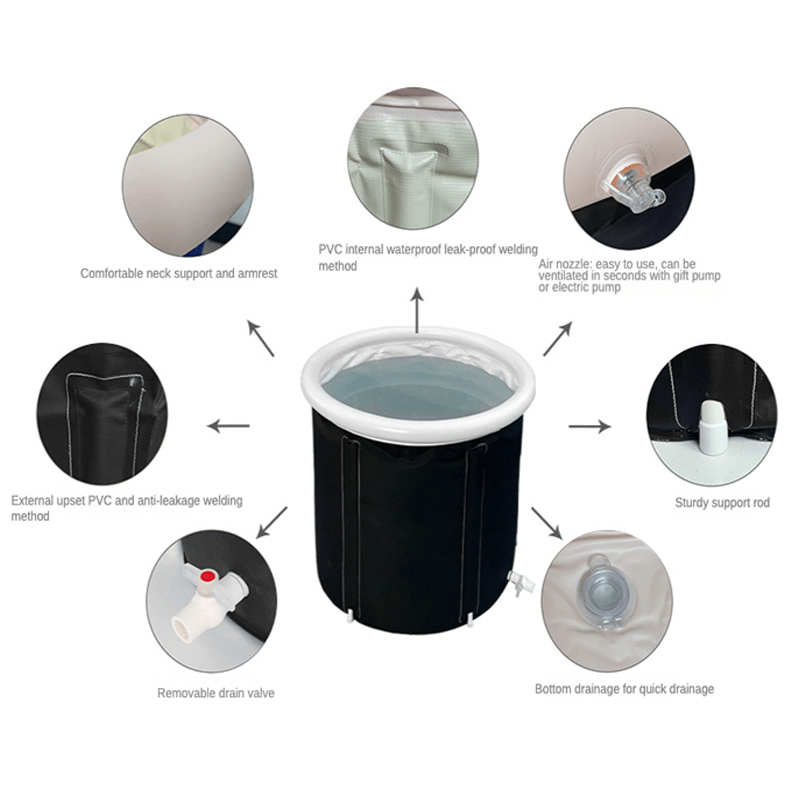 Comfortable neck support and armrest

PVC internal waterproof leak-proof welding method

Air nozzle: easy to use, can be ventilated in seconds with gift pump or electric pump

External upset PVC and anti-leakage welding method

Sturdy support rod

Removable drain valve

Bottom drainage for quick drainage