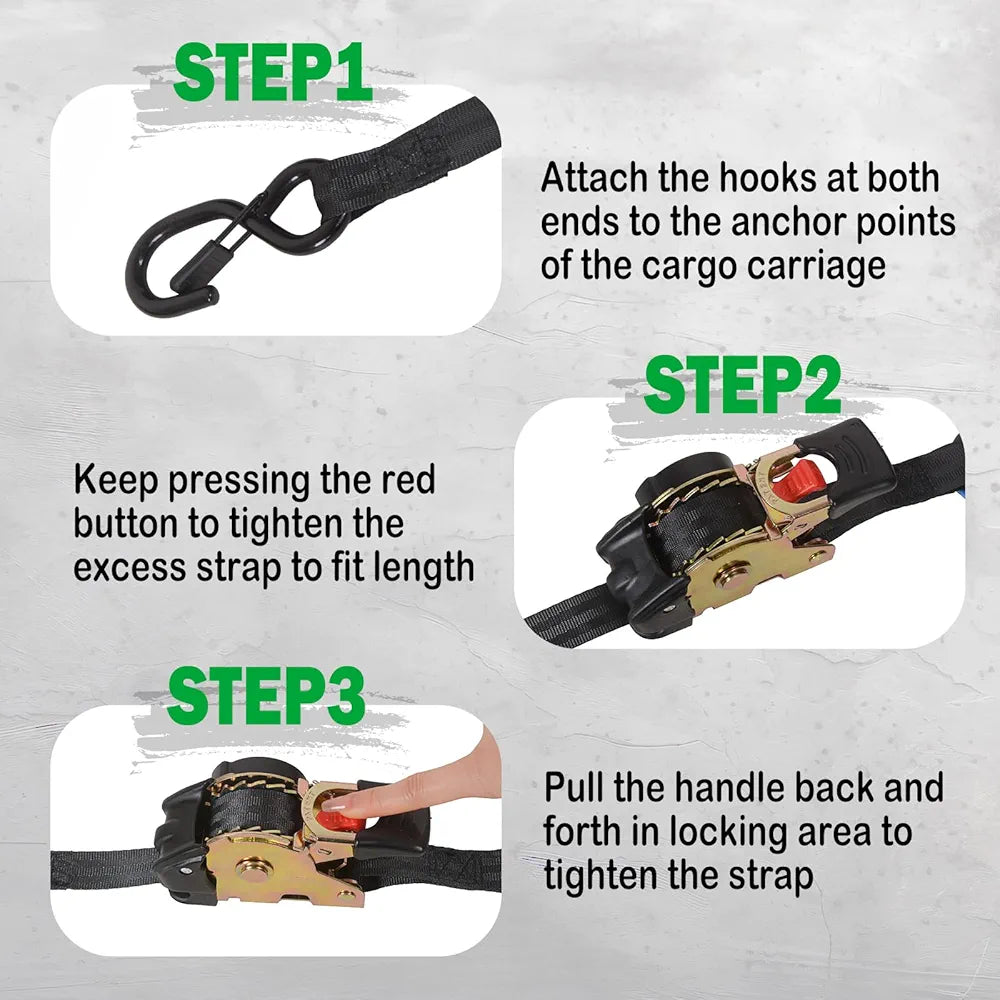 STEP1

Attach the hooks at both ends to the anchor points of the cargo carriage

STEP2

Keep pressing the red button to tighten the excess strap to fit length

STEP3

Pull the handle back and forth in locking area to tighten the strap